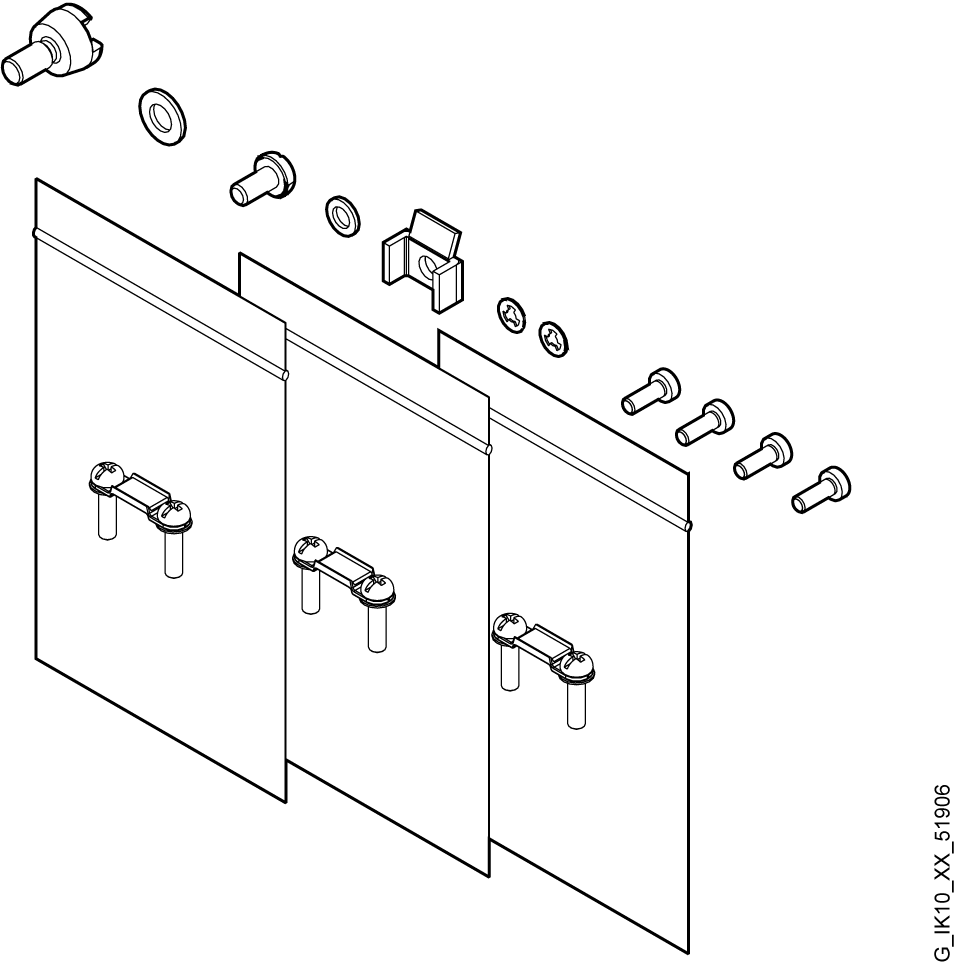 G_IK10_XX_51906