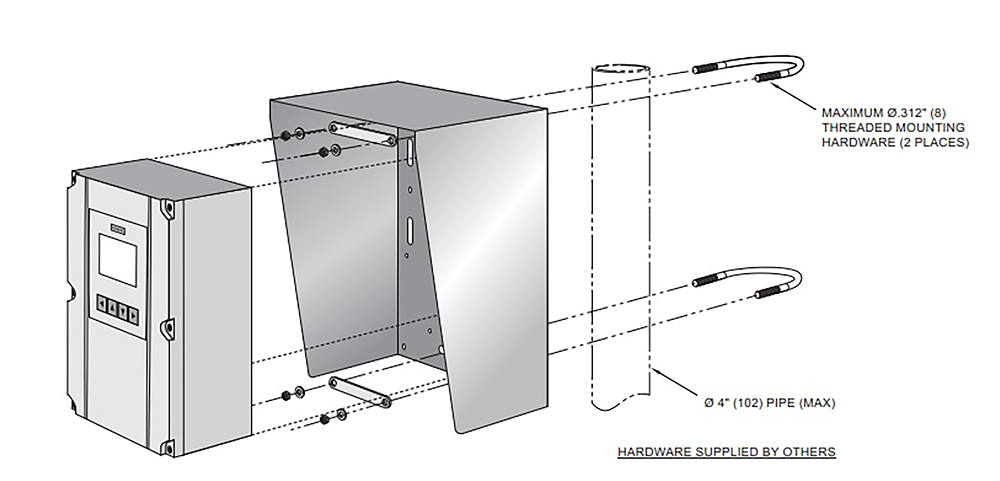 MAXIMUM Ø.312" (8)
THREADED MOUNTING
HARDWARE (2 PLACES)

Ø 4" (102) PIPE (MAX)

HARDWARE SUPPLIED BY OTHERS