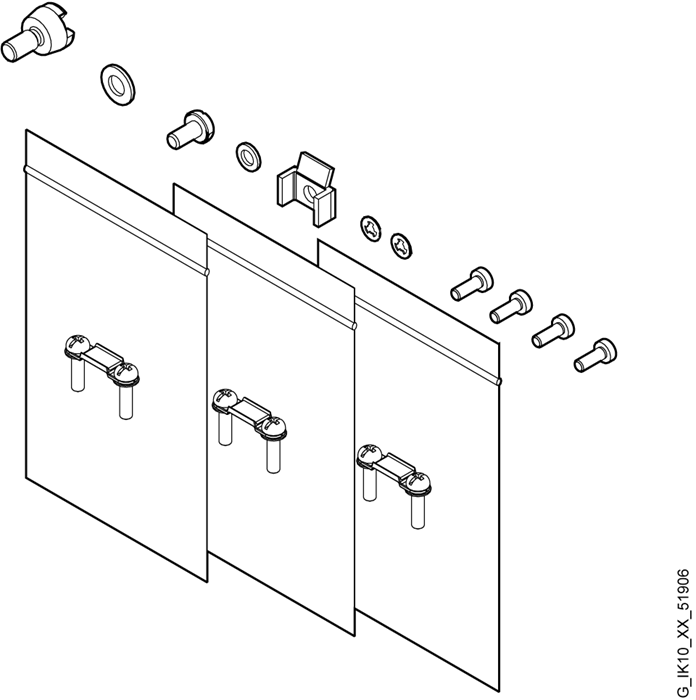 G_IK10_XX_51906