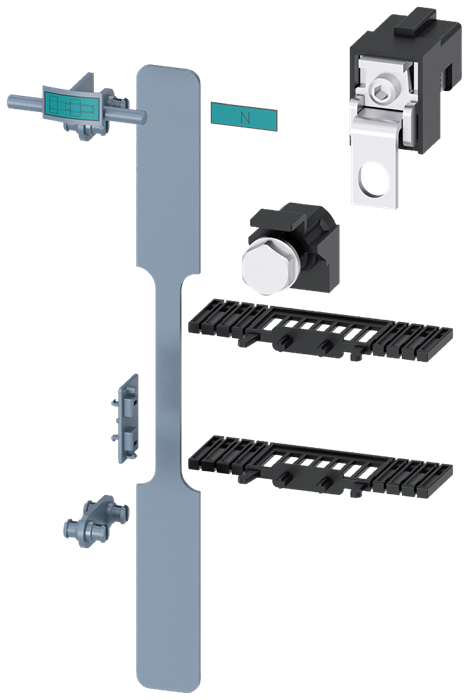 N